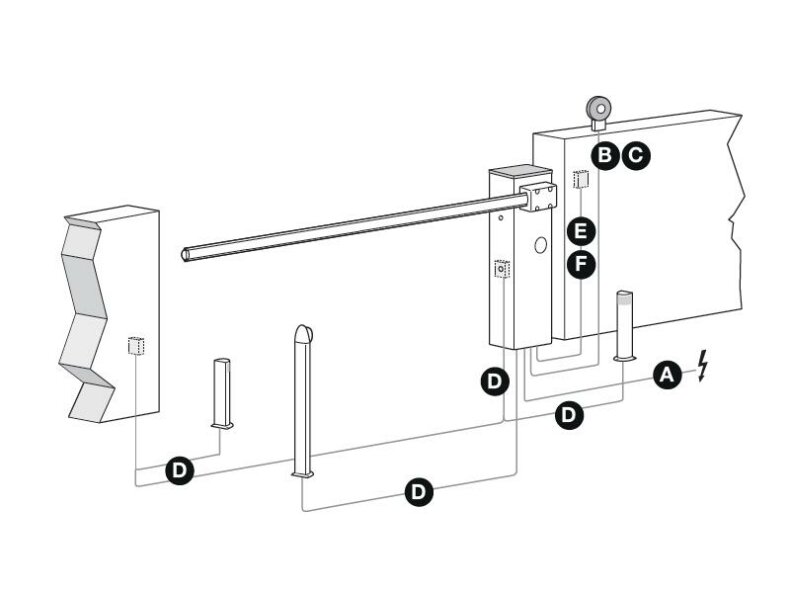 B C
E
F
D
A
D
D
D